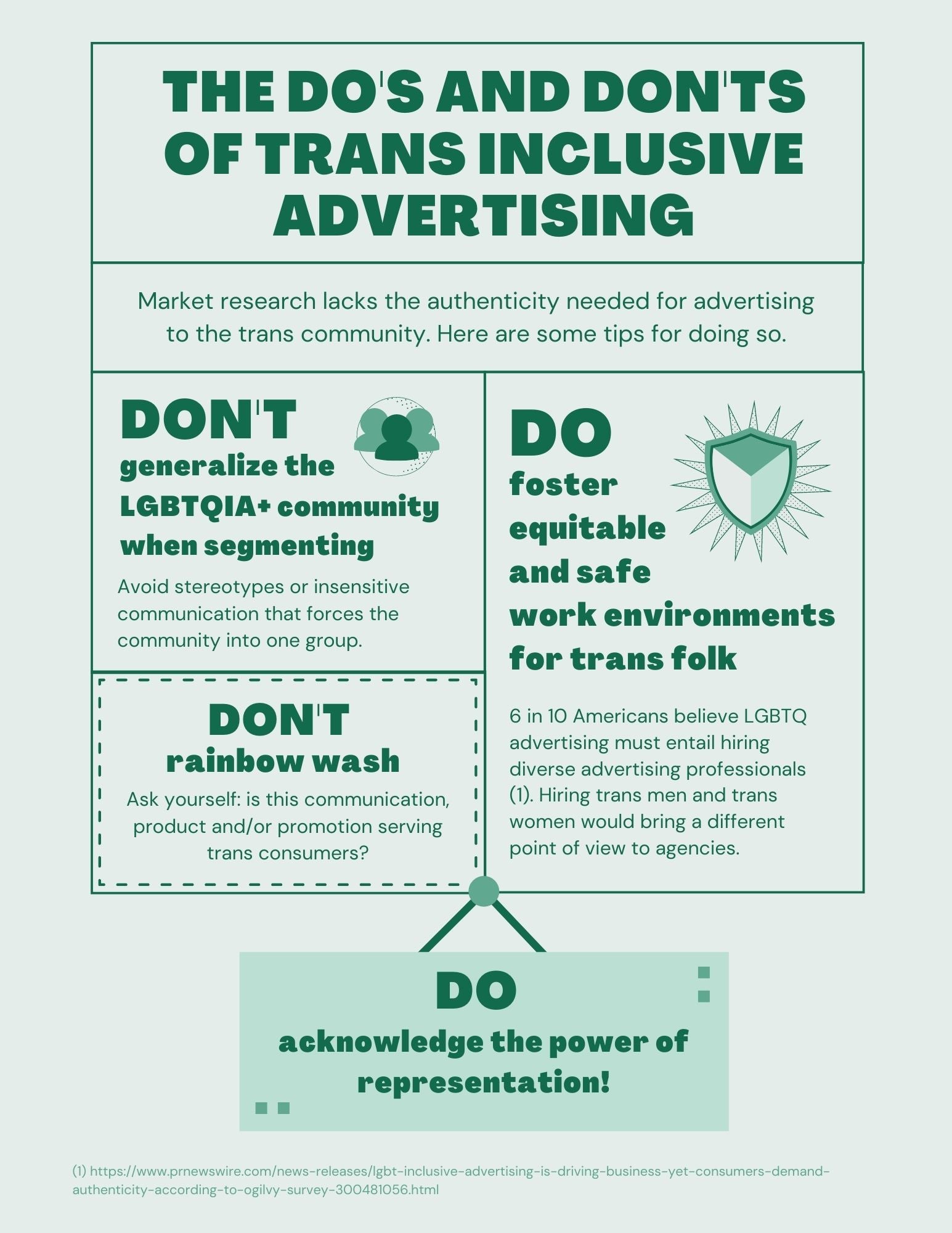 THE DO'S AND DON'TS OF TRANS INCLUSIVE ADVERTISING

Market research lacks the authenticity needed for advertising to the trans community. Here are some tips for doing so.

DON'T
generalize the LGBTQIA+ community when segmenting

Avoid stereotypes or insensitive communication that forces the community into one group.

DON'T
rainbow wash

Ask yourself: is this communication, product and/or promotion serving trans consumers?

DO
foster equitable and safe work environments for trans folk

6 in 10 Americans believe LGBTQ advertising must entail hiring diverse advertising professionals (1). Hiring trans men and trans women would bring a different point of view to agencies.

DO
acknowledge the power of representation!

(1) https://www.prnewswire.com/news-releases/lgbt-inclusive-advertising-is-driving-business-yet-consumers-demand-authenticity-according-to-ogilvy-survey-300481056.html